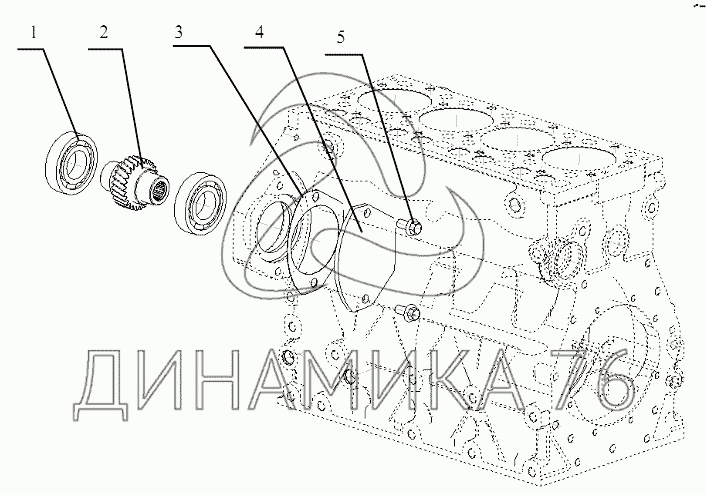 1
2
3
4
5

ДИНАМИКА 76