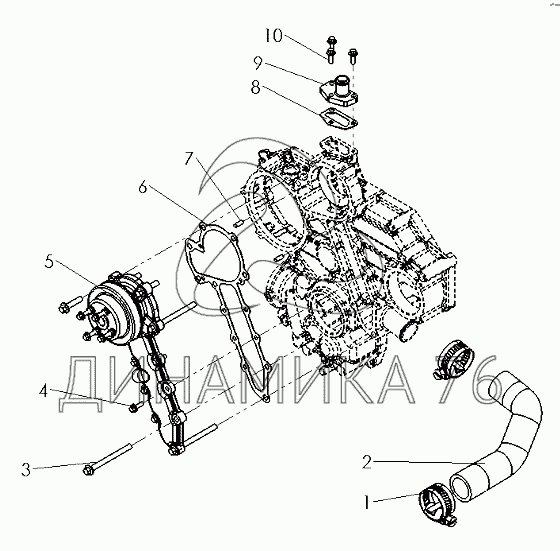 10
9
8
7
6
5
4
3
2
1
ДИНАМИКА 76