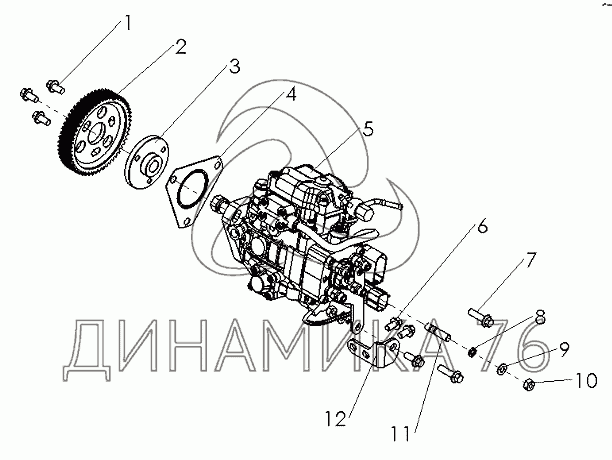 1
2
3
4
5
6
7
8
9
10
11
12
ДИНАМИКА 76