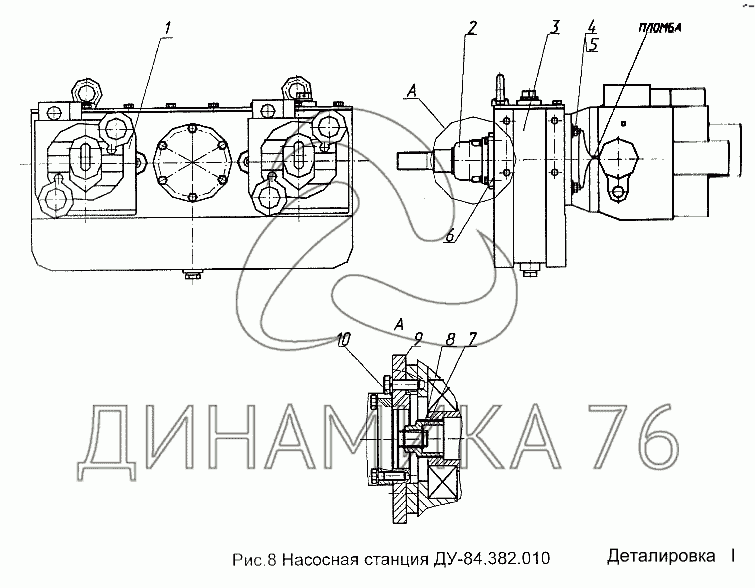 1
2
3
4
5
ПЛОМБА
А
6
А
10
9
8
7
ДИНАМИКА 76
Рис.8 Насосная станция ДУ-84.382.010
Деталировка I