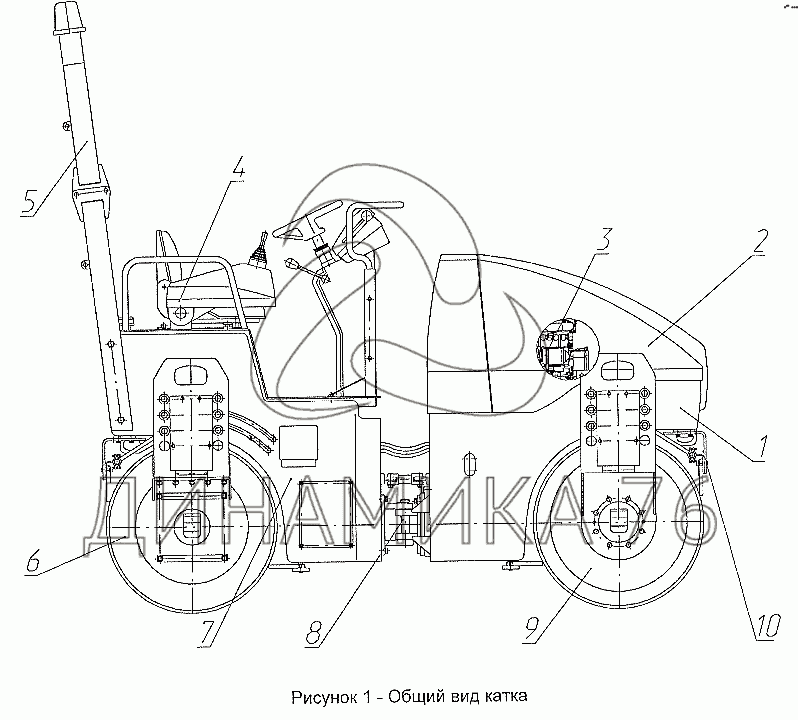 5
4
3
2
1
6
7
8
9
10
ДИНАМИКА76
Рисунок 1 - Общий вид катка