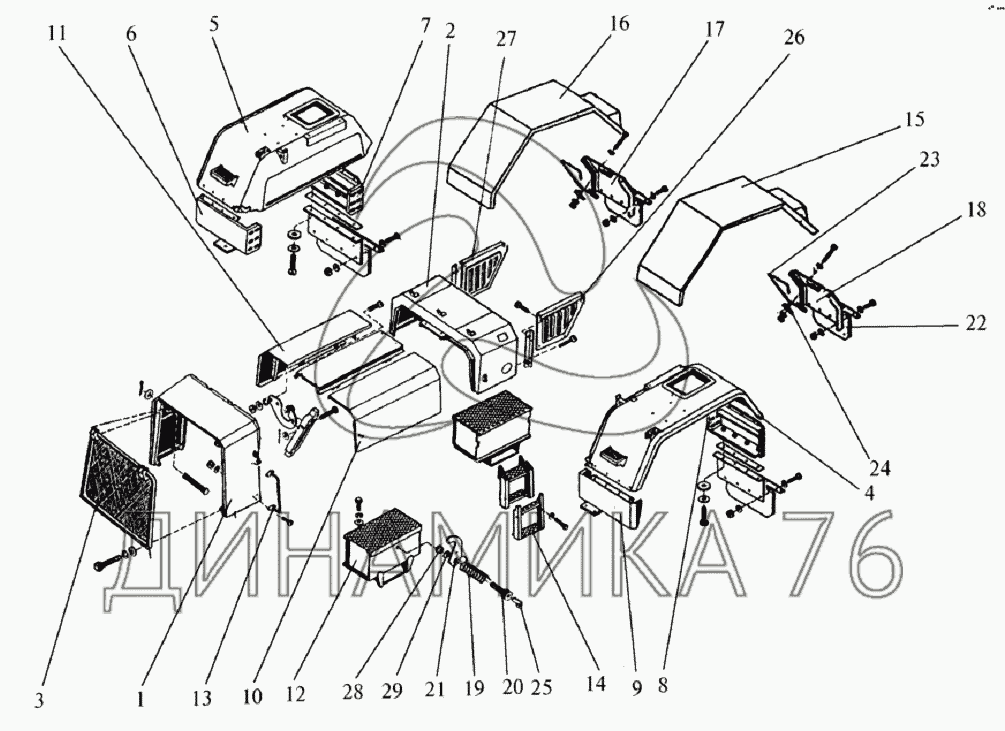 11 6 5 7 2 27 16 17 26 15 23 18 22 24 4

ДИНАМИКА 76

3 1 13 10 12 28 29 21 19 20 25 14 9 8