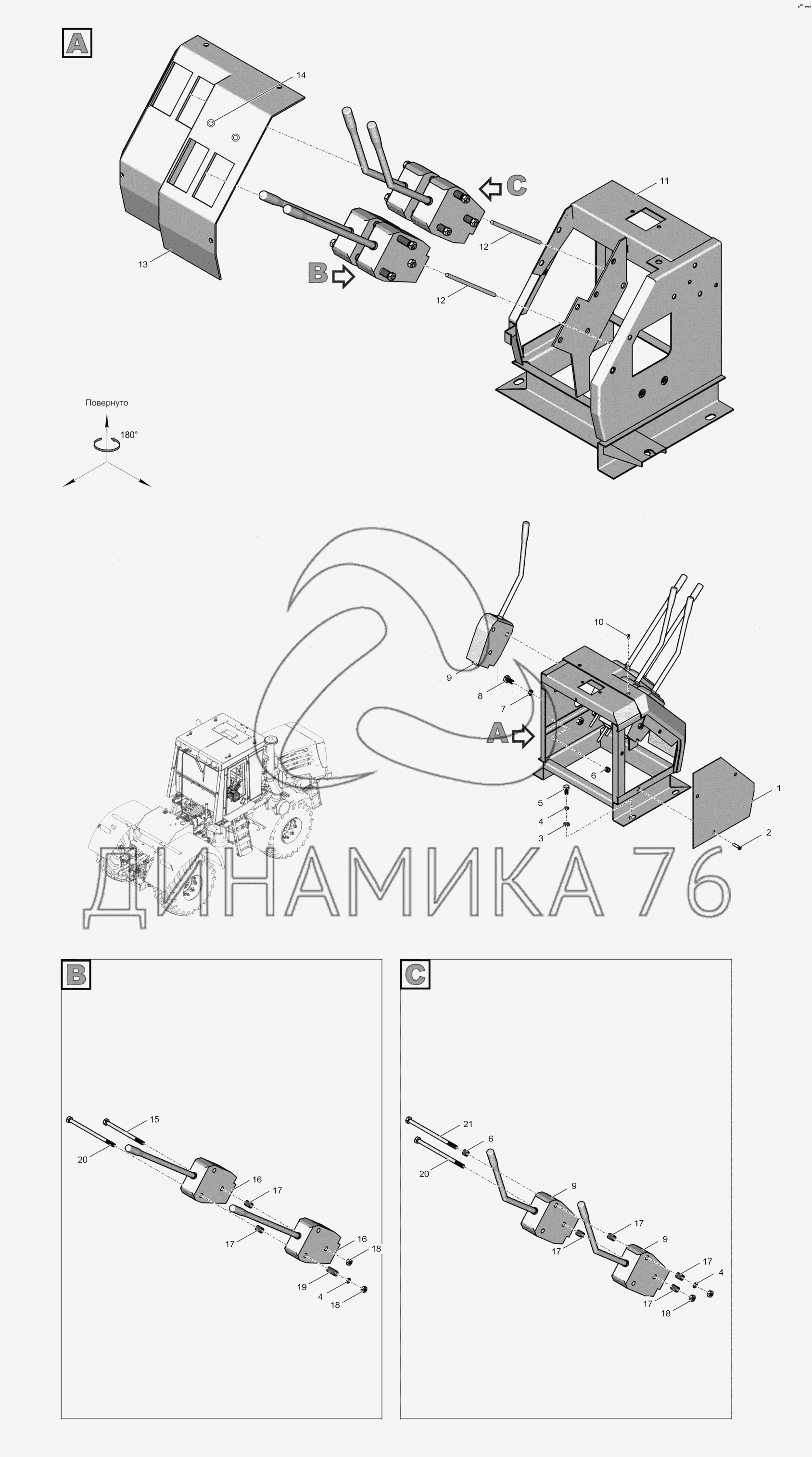 A

14

C

11

12

13

B

12

Повернуто

180°

10

9

8

7

A

6

5

4

3

1

2

ДИНАМИКА 76

B

15

20

16

17

17

16

18

19

4

18

C

21

6

20

9

17

17

9

17

4

17

18