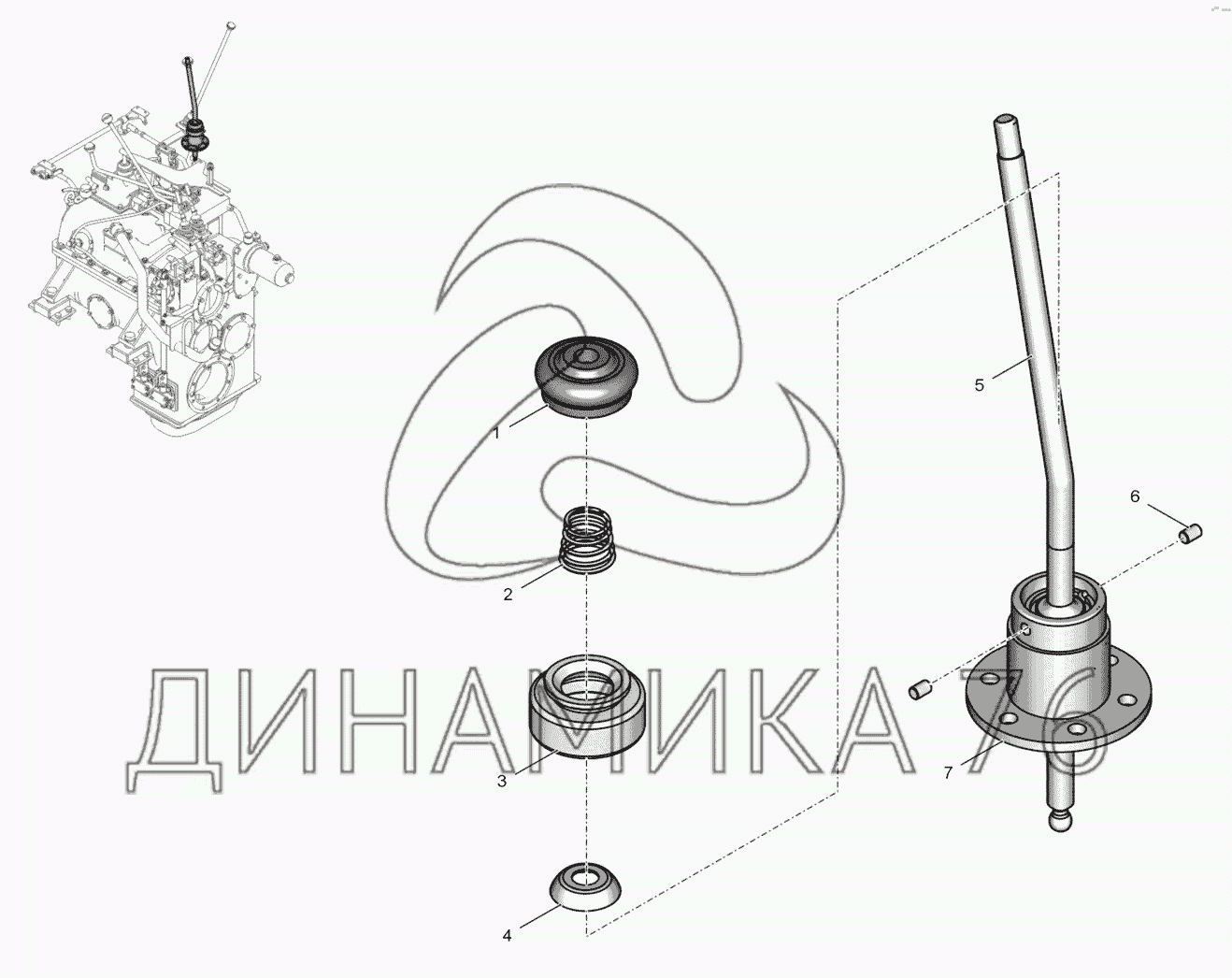 1
2
3
4
5
6
7

ДИНАМИКА 76