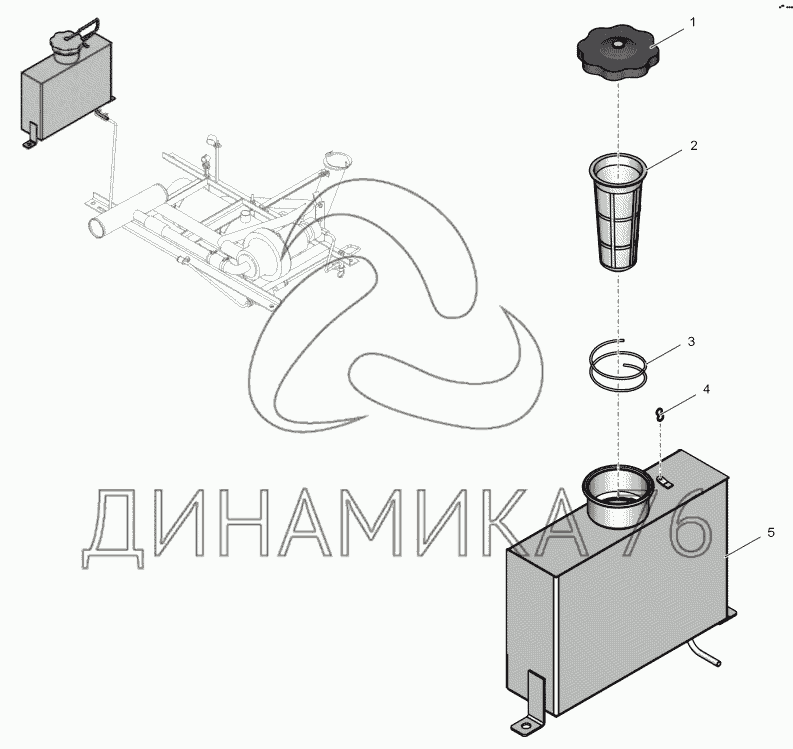 1
2
3
4
5
ДИНАМИКА 76