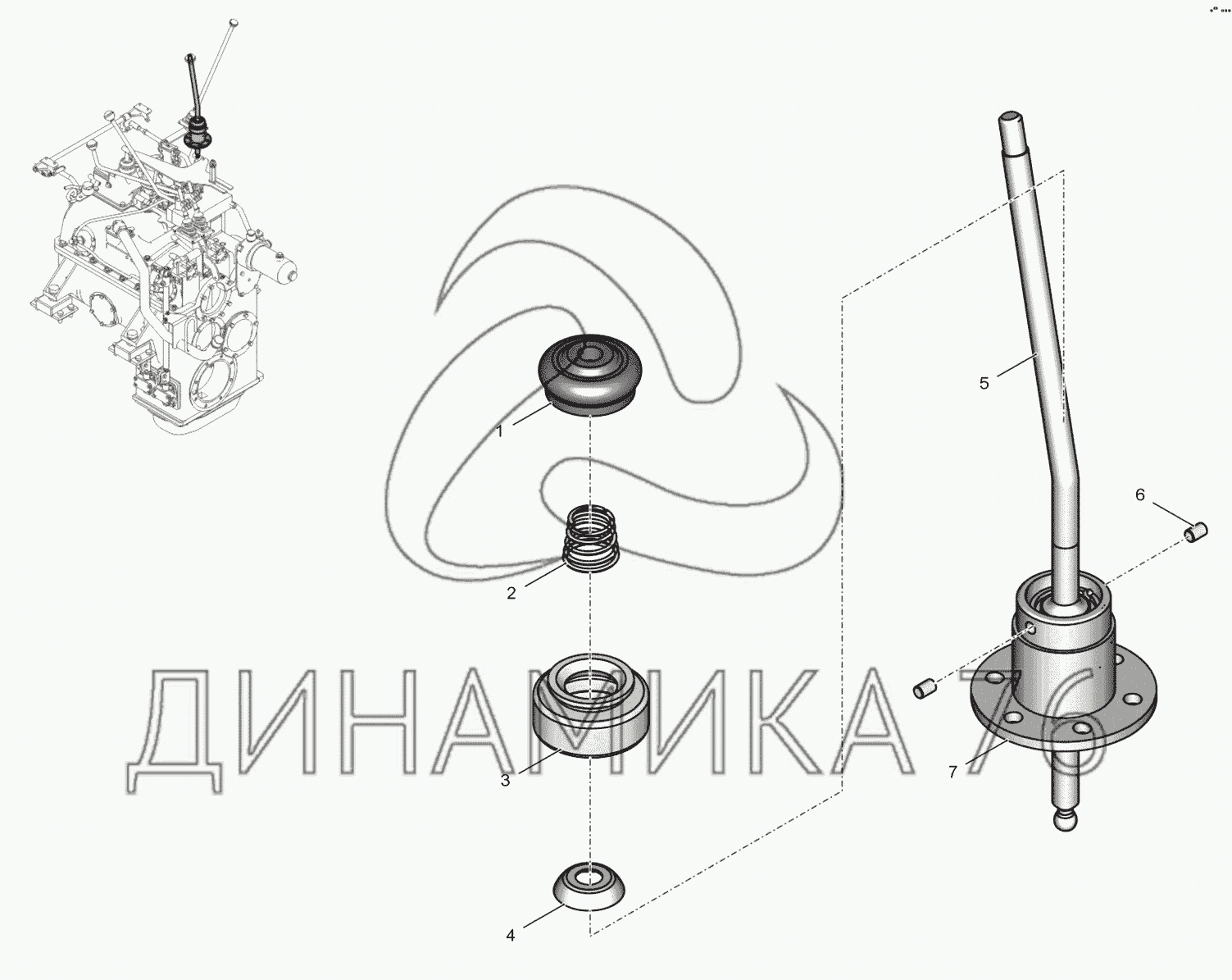 1
2
3
4
5
6
7
ДИНАМИКА 76