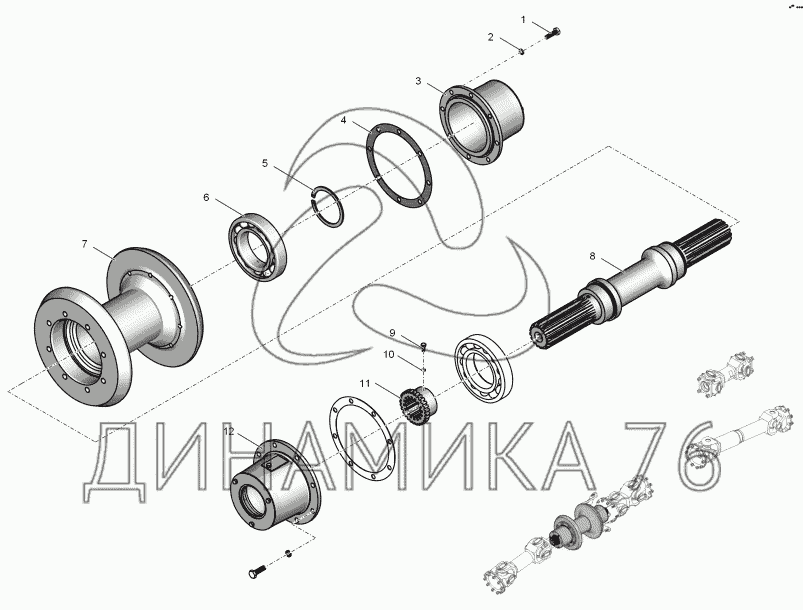 1
2
3
4
5
6
7
8
9
10
11
12
ДИНАМИКА 76