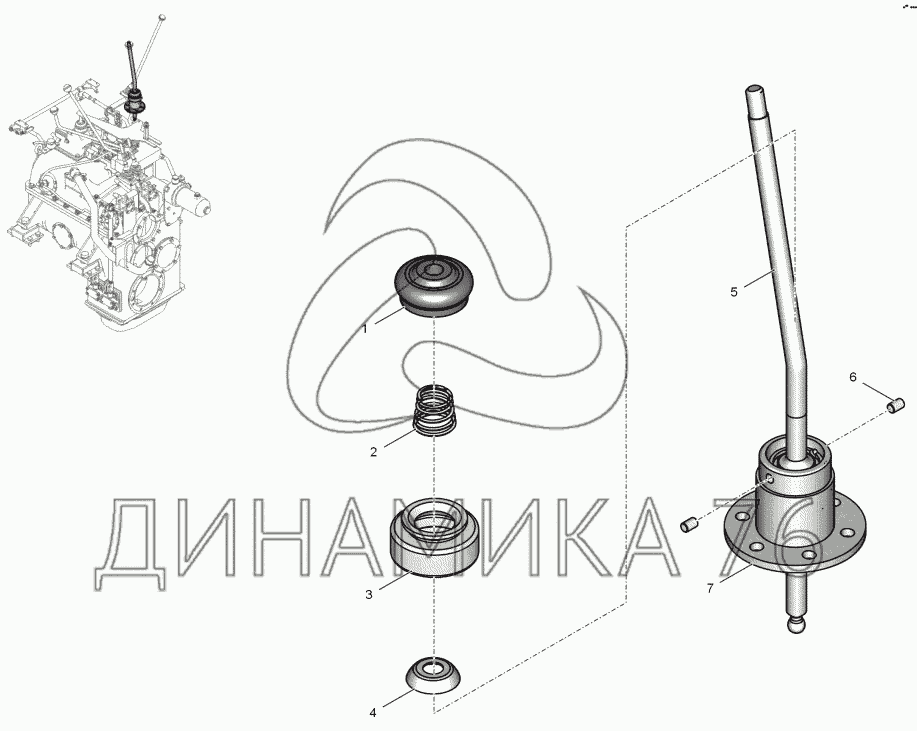 1
2
3
4
5
6
7
ДИНАМИКА 76