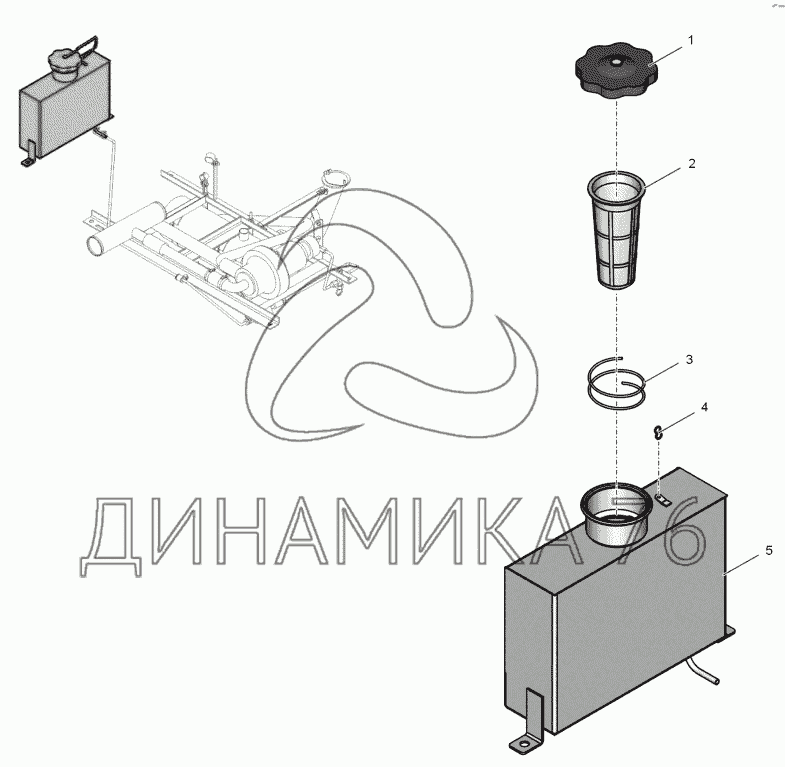 1
2
3
4
5
ДИНАМИКА 76