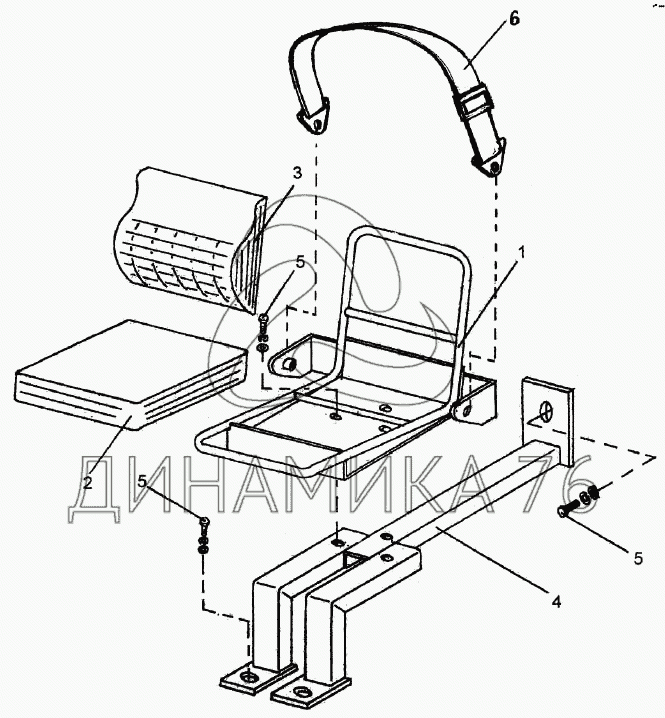 6
3
5
1
2
5
ДИНАМИКА 76
5
4