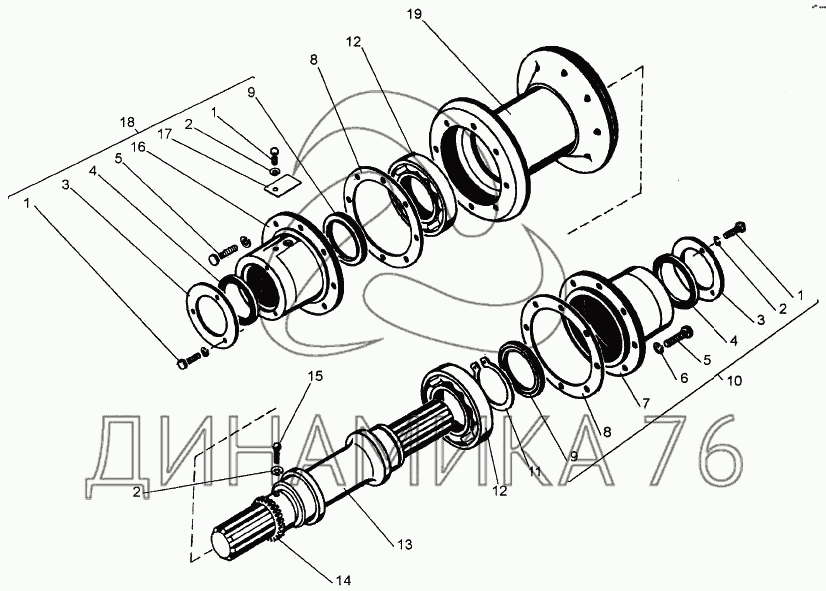 19
12
8
9
18
1
2
17
16
5
4
3
1
1
2
3
4
5
6
10
7
8
9
11
12
15
2
13
14
ДИНАМИКА 76