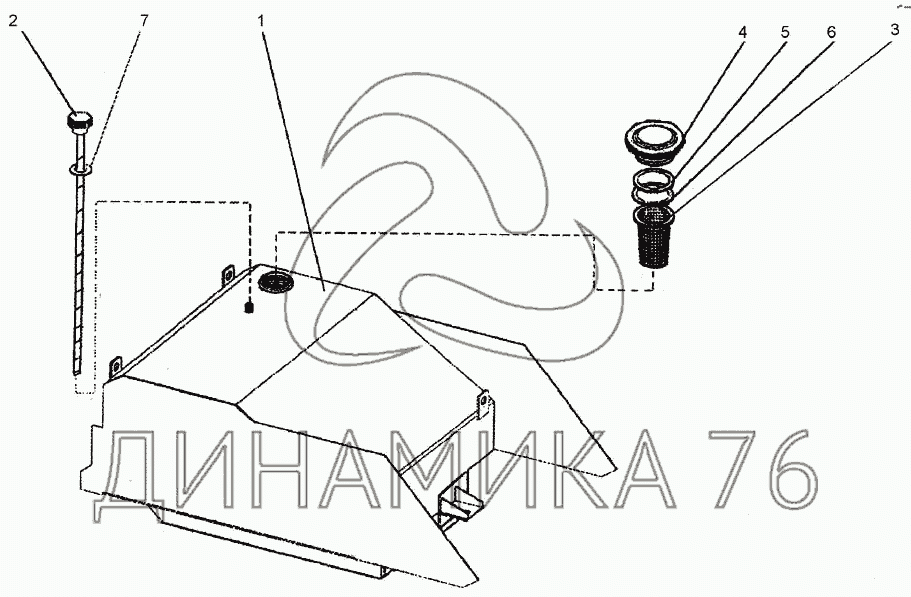 2
7
1
4
5
6
3
ДИНАМИКА 76