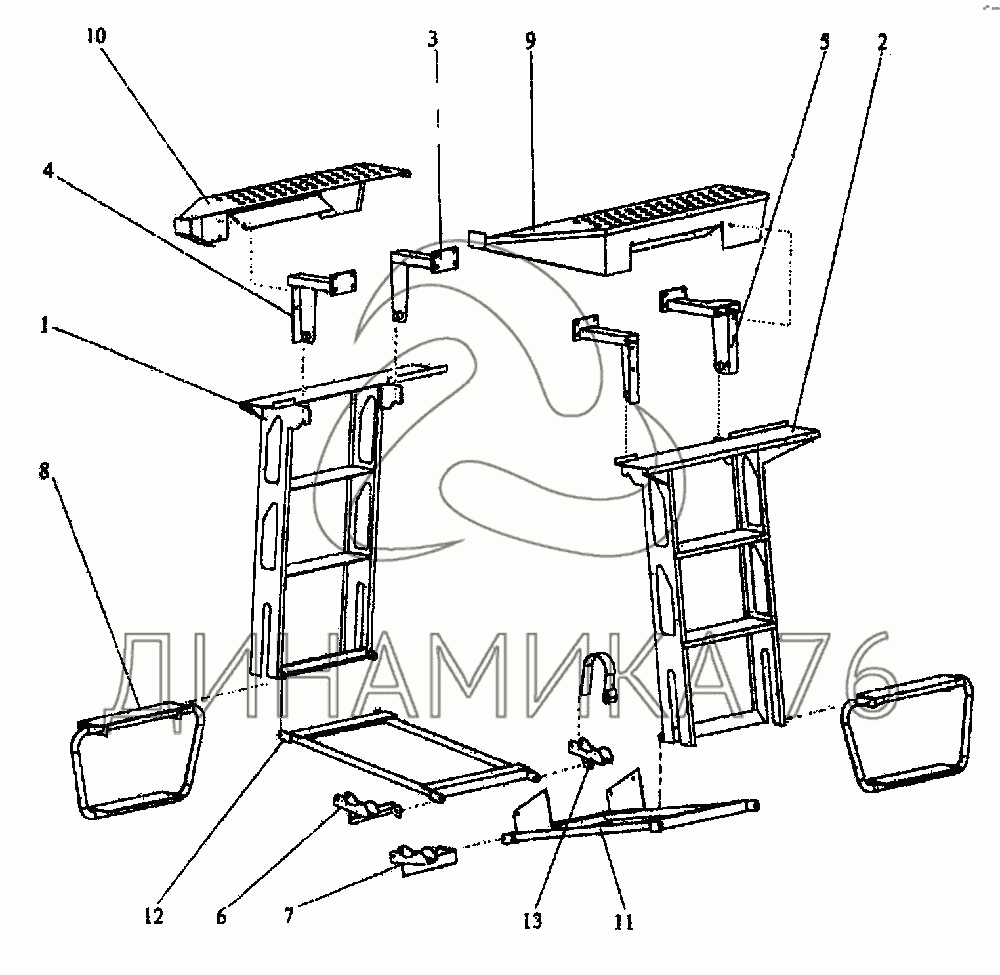 10
3
9
5
2
4
1
8
ДИНАМИКА76
12
6
7
13
11