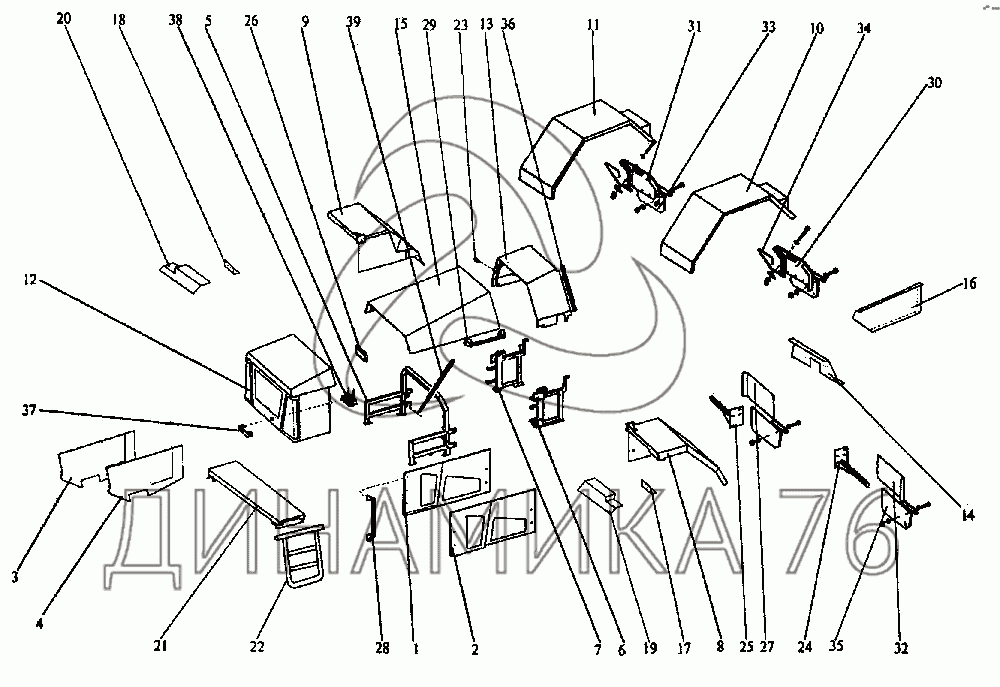 20 18 38 5 26 9 39 15 29 23 13 36 11 31 33 10 34 30

12

16

37

14

3

4

21 22 28 1 2 7 6 19 17 8 25 27 24 35 32

ДИНАМИКА 76