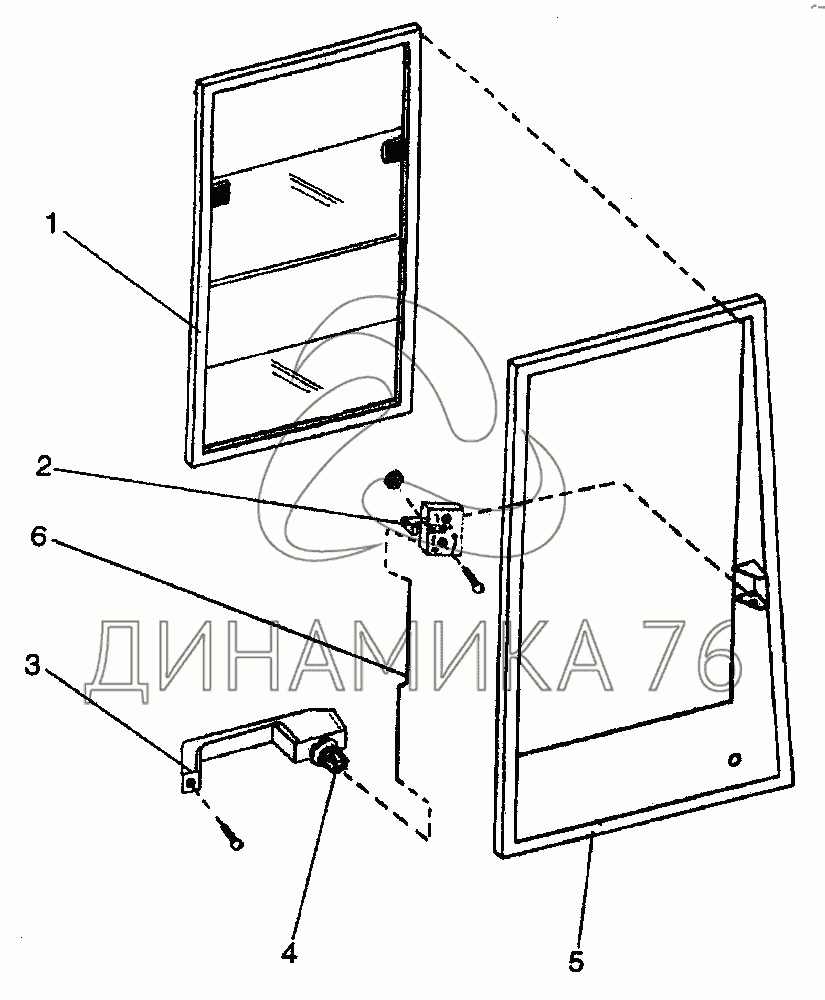 1
2
6
3
4
5
ДИНАМИКА 76