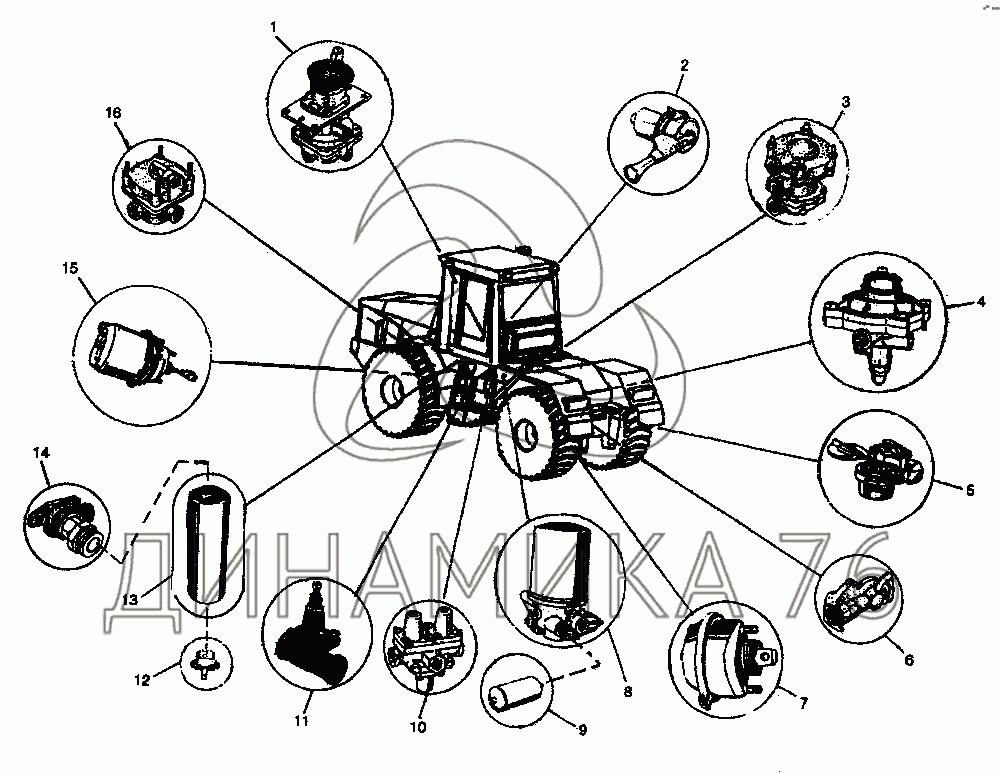 1
2
3
16
15
4
5
14
13
12
11
10
9
8
7
6
ДИНАМИКА 76