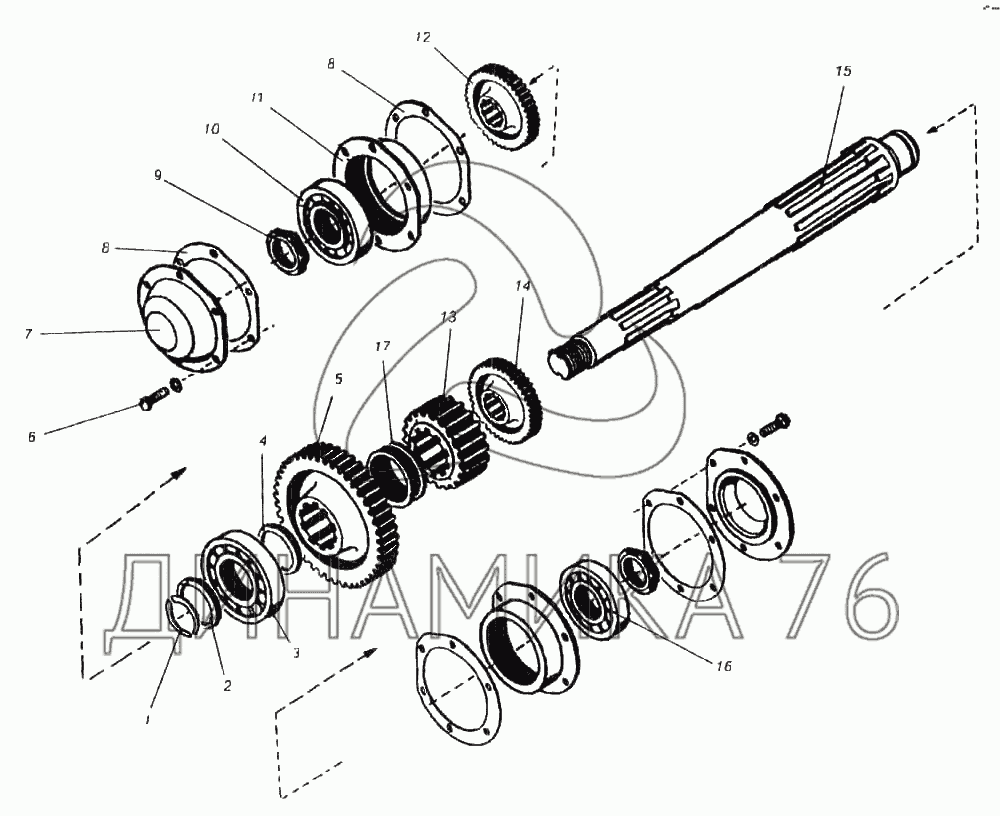 12
8
15
11
10
9
8
7
14
13
17
5
6
4
3
2
1
16
ДИНАМИКА 76