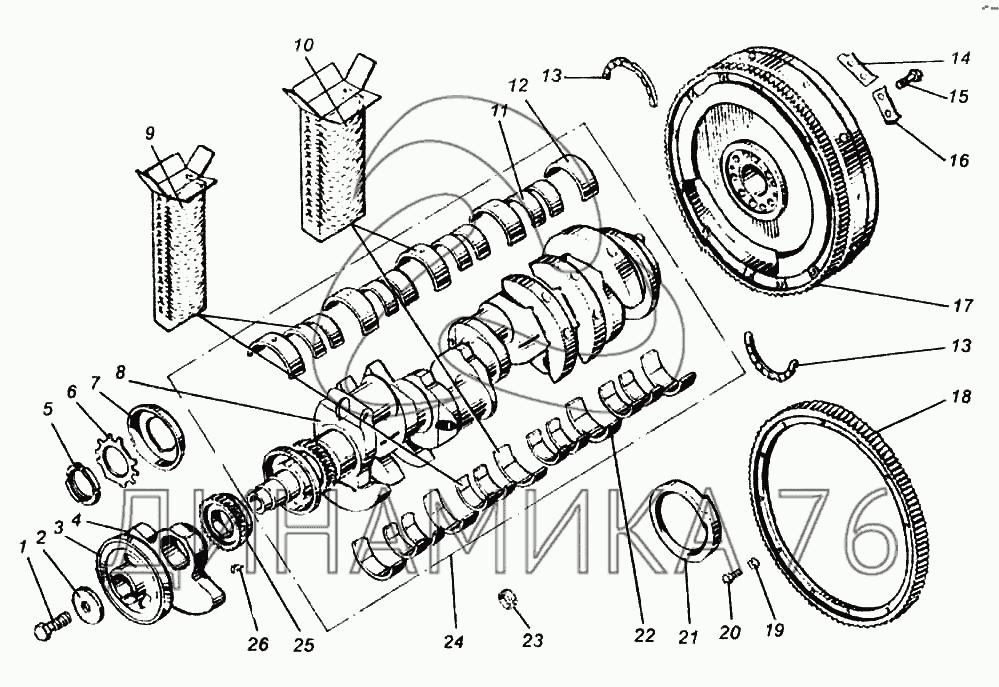 10
9
12
11
13
14
15
16
17
13
18
8
7
6
5
4
3
2
1
26
25
24
23
22
21
20
19
ДИНАМИКА 76