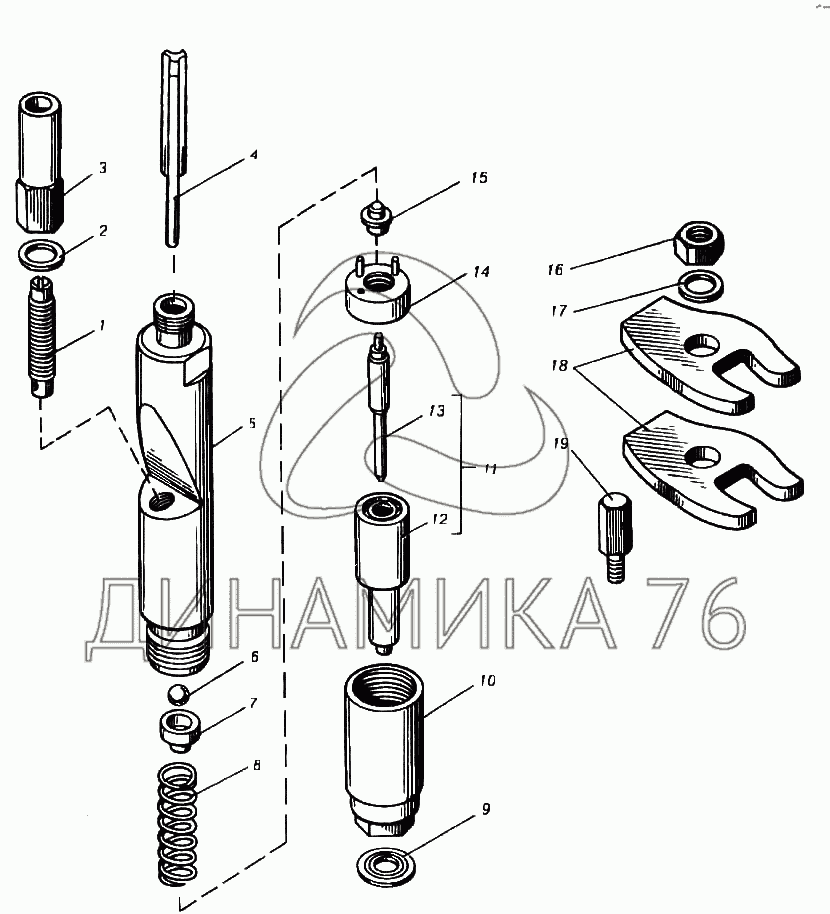 3
2
1
4
5
6
7
8
15
14
13
11
12
10
9
16
17
18
19
ДИНАМИКА 76