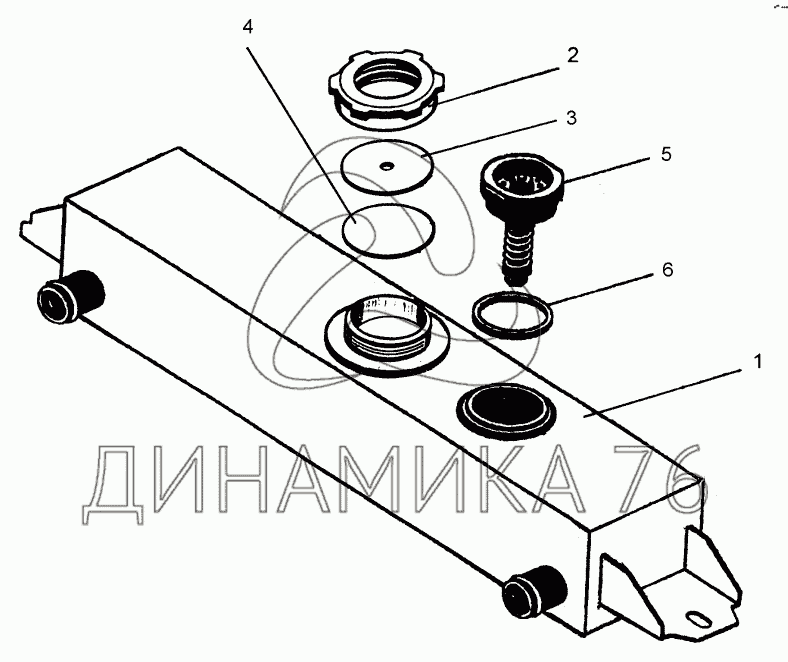 4
2
3
5
6
1
ДИНАМИКА 76