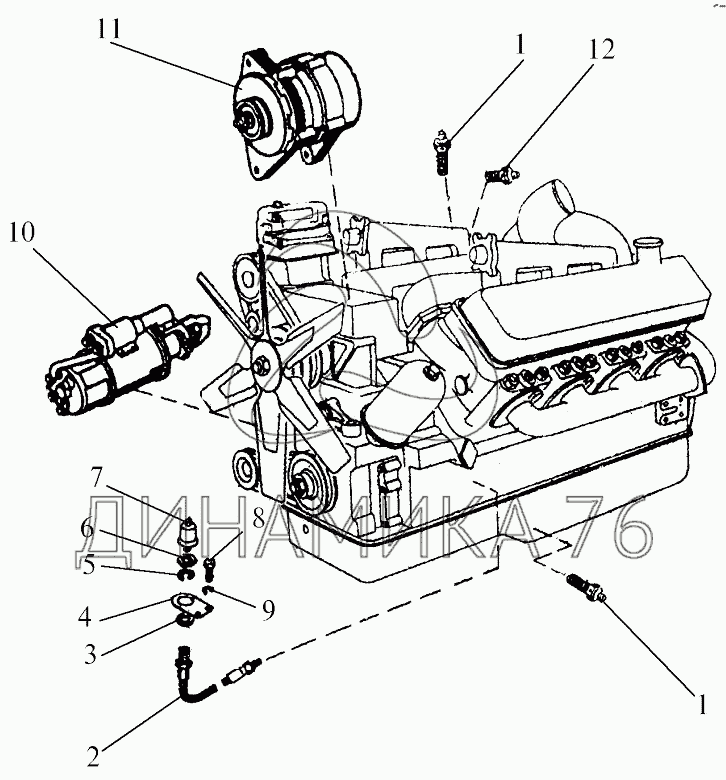 11
1
12
10
7
6
8
5
4
9
3
2
1
ДИНАМИКА 76