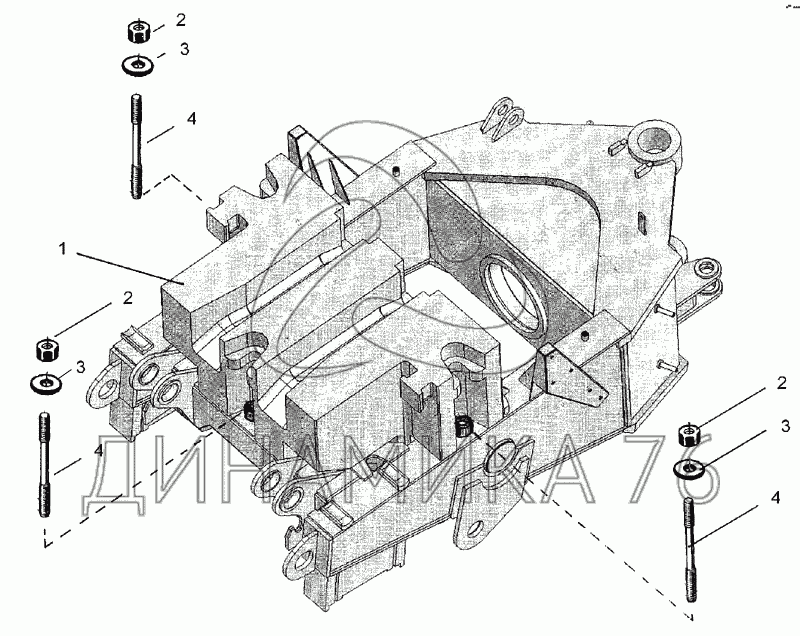 2
3
4
1
2
3
4
2
3
4
ДИНАМИКА 76