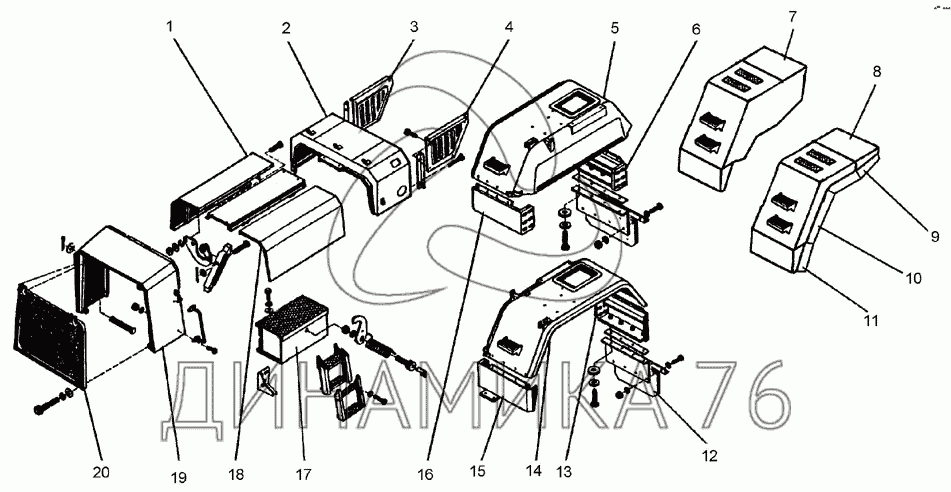 1
2
3
4
5
6
7
8
9
10
11
12
13
14
15
16
17
18
19
20
ДИНАМИКА 76