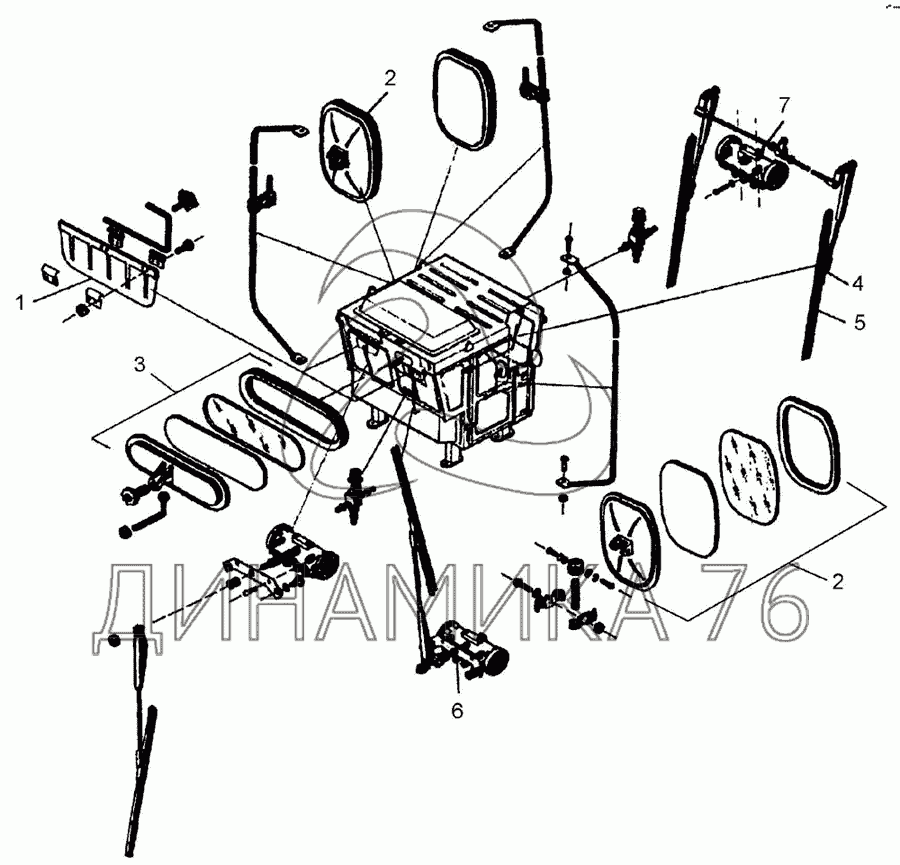 2
7
1
4
5
3
2
6
ДИНАМИКА 76