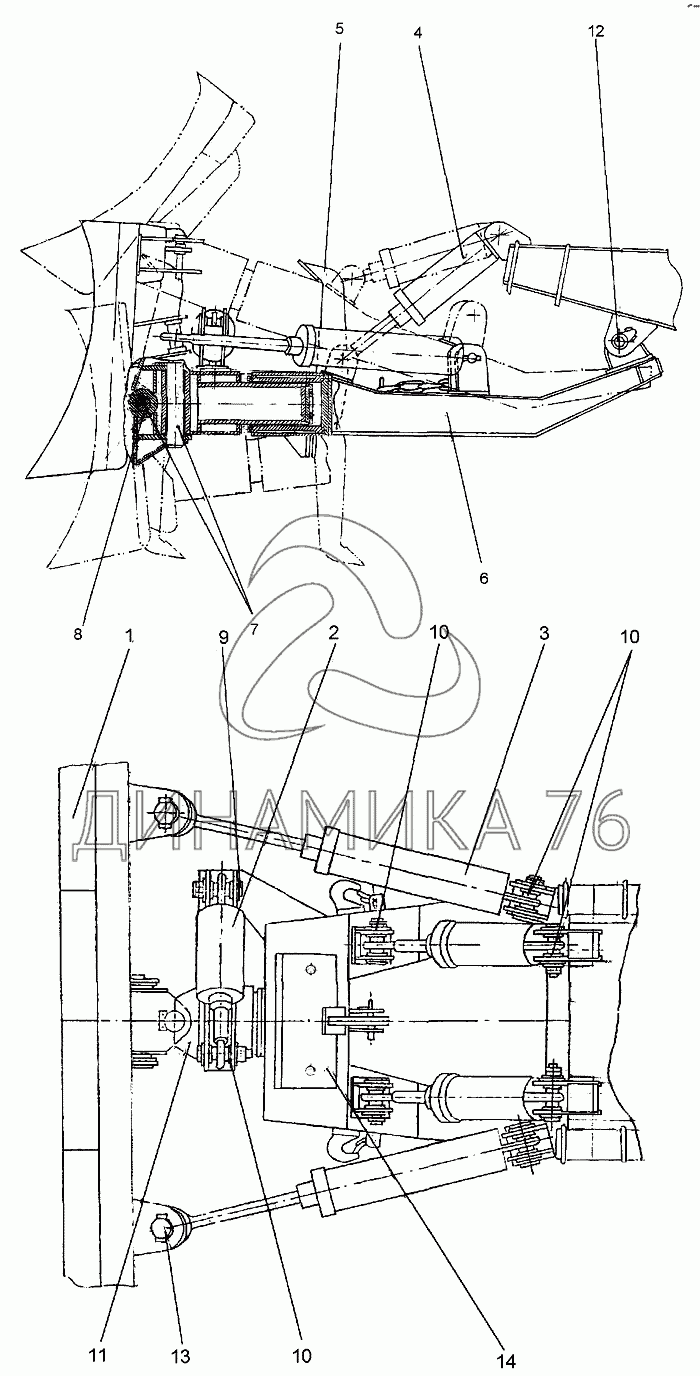 5
4
12
6
8
7
1
9
2
10
3
10
ДИНАМИКА 76
11
13
10
14