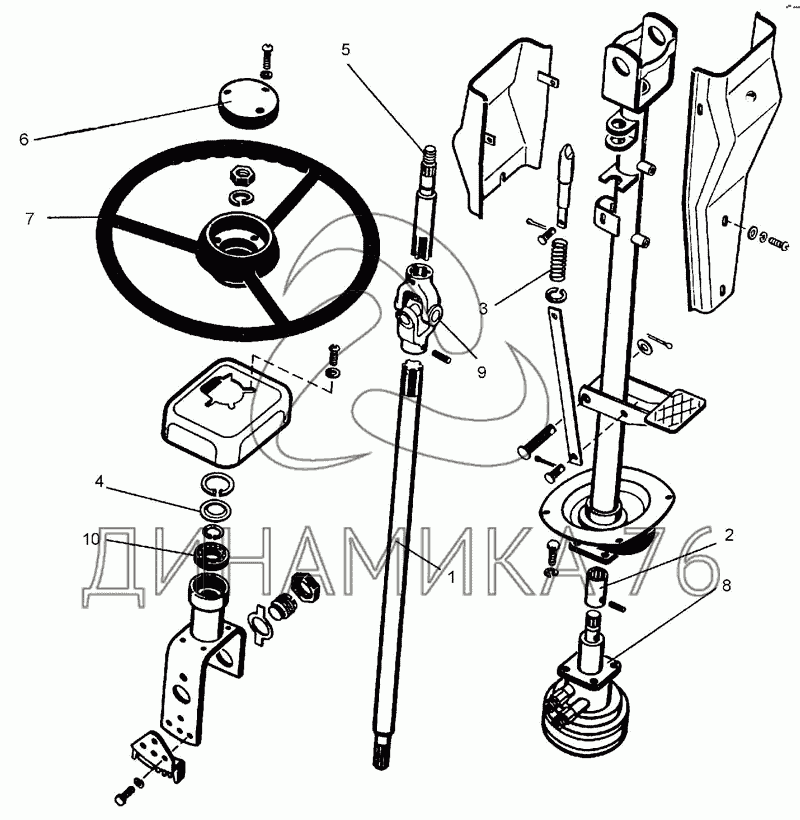 5
6
7
3
9
4
10
1
2
8
ДИНАМИКА 76