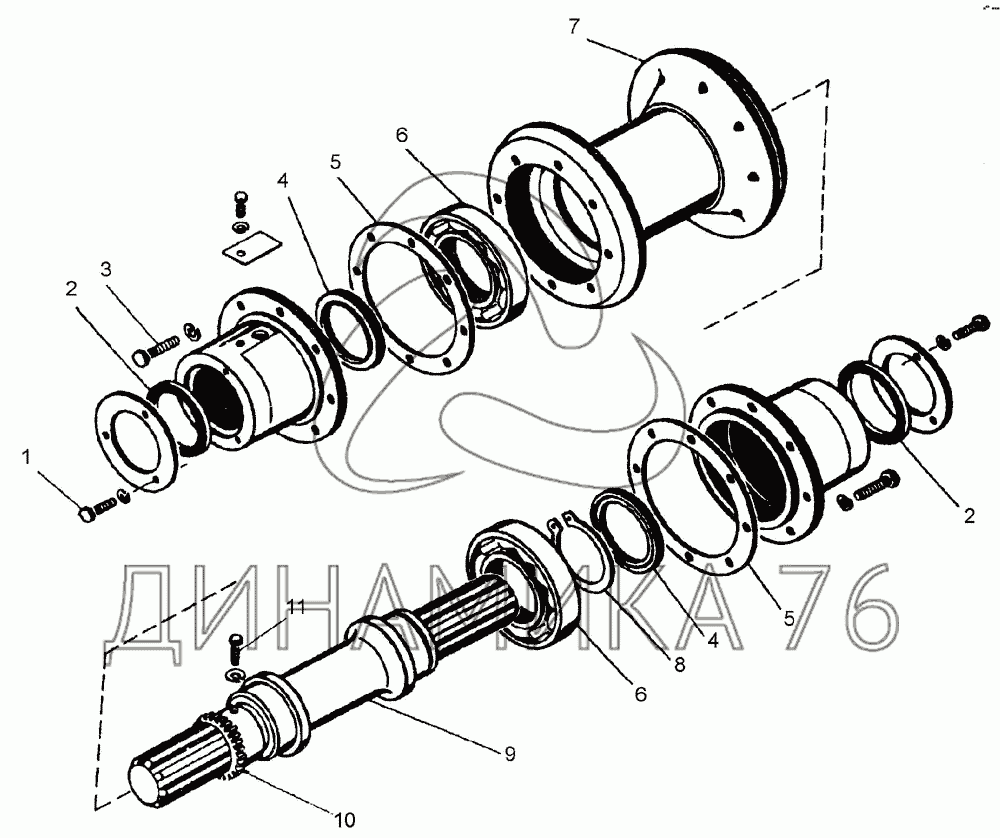 7
6
5
4
3
2
1
2
5
4
8
6
11
9
10
ДИНАМИКА 76