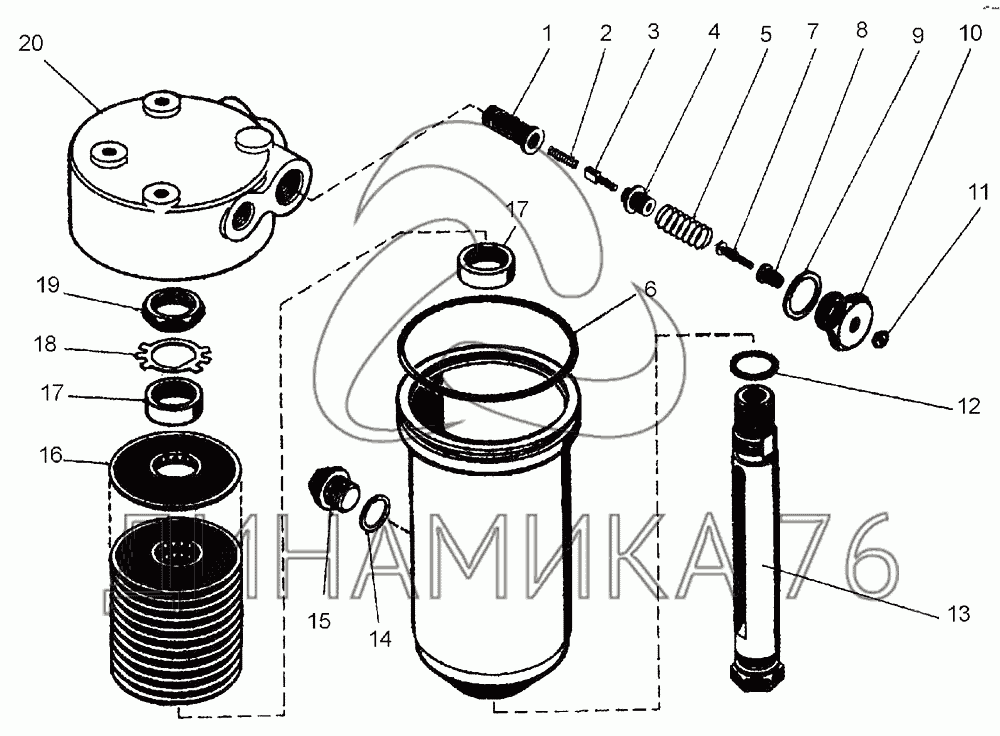 20
1
2
3
4
5
7
8
9
10
11
17
6
19
18
17
12
16
15
14
13
ДИНАМИКА 76