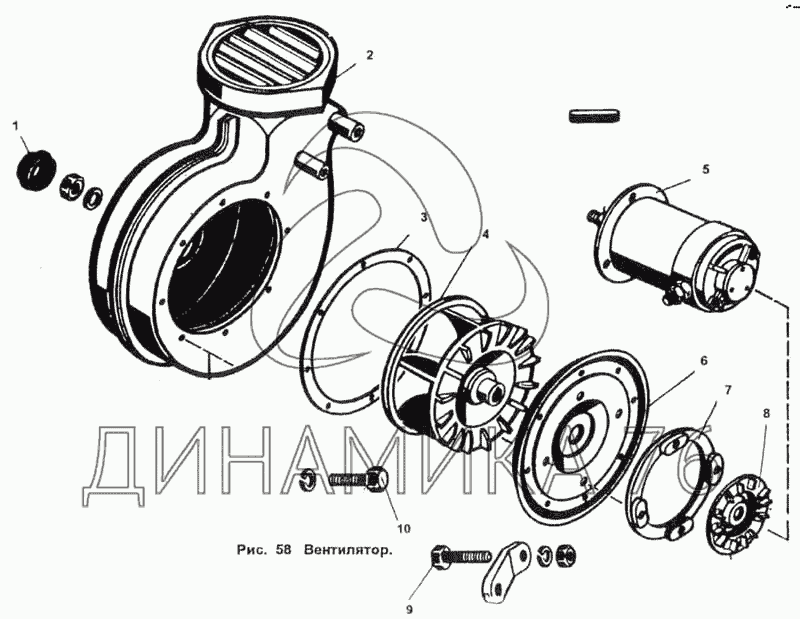 1
2
3
4
5
6
7
8
ДИНАМИКА 76
10
Рис. 58 Вентилятор.
9