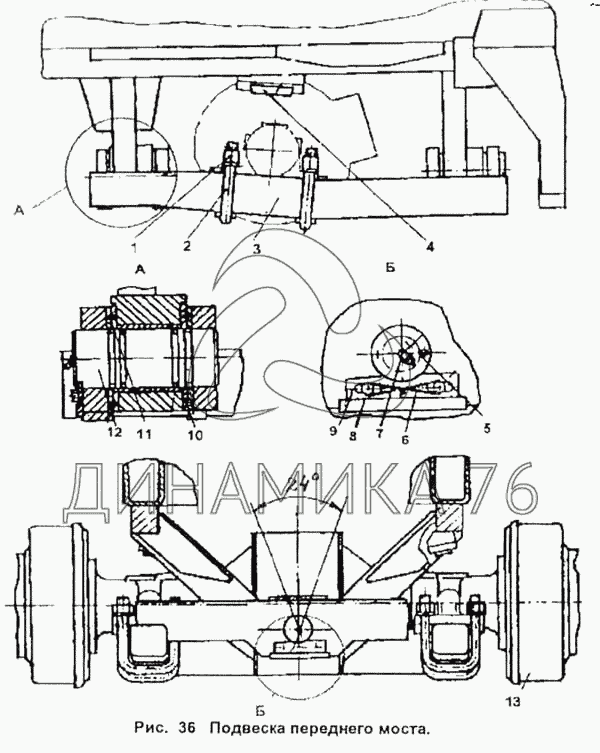 А
1
2
3
4
А
Б
12
11
10
9
8
7
6
5
ДИНАМИКА 76
24°
Б
13
Рис. 36 Подвеска переднего моста.