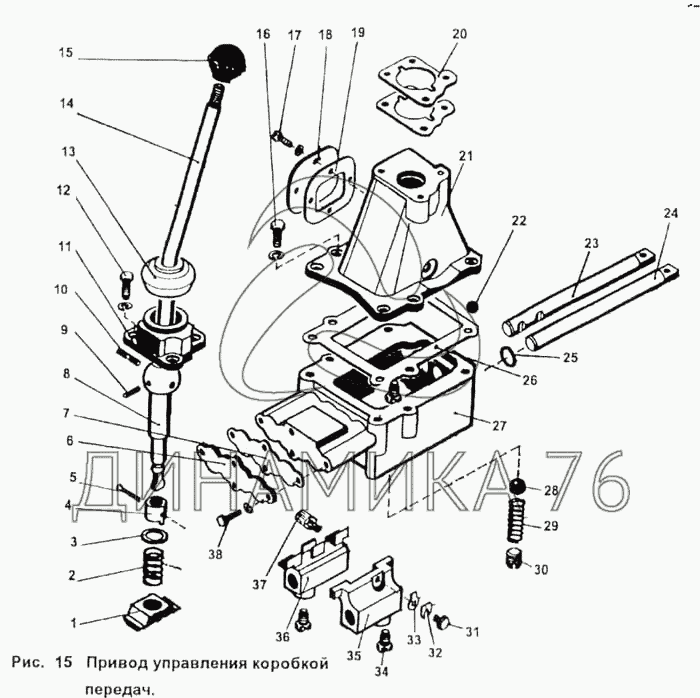 15
14
13
12
11
10
9
8
7
6
5
4
3
2
1
16
17
18
19
20
21
22
23
24
25
26
27
28
29
30
31
32
33
34
35
36
37
38

ДИНАМИКА 76

Рис. 15 Привод управления коробкой передач.