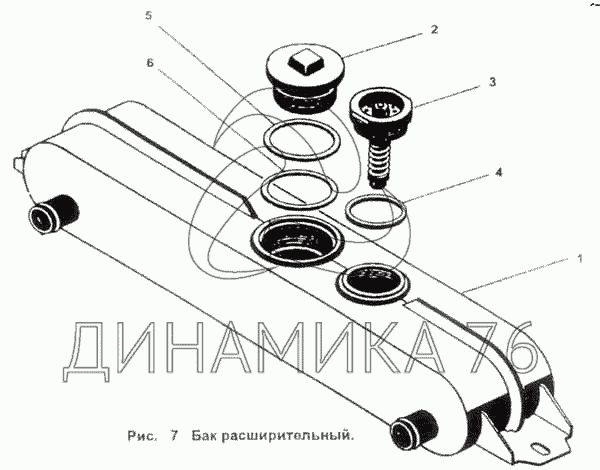 5
2
6
3
4
1
ДИНАМИКА 76
Рис. 7 Бак расширительный.