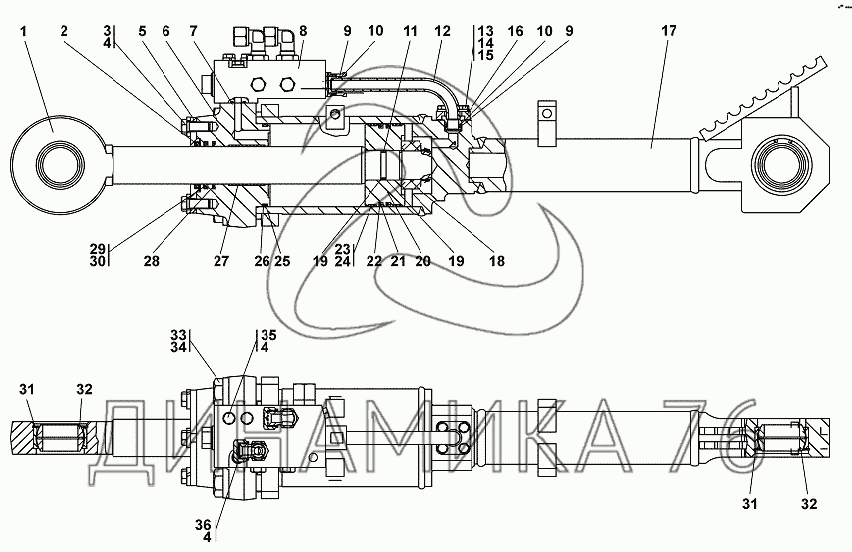 1 2 3 4 5 6 7 8 9 10 11 12 13 14 15 16 10 9 17

29 30 28 27 26 25 19 23 24 22 21 20 19 18

33 34 35 4

31 32

ДИНАМИКА 76

31 32

36 4