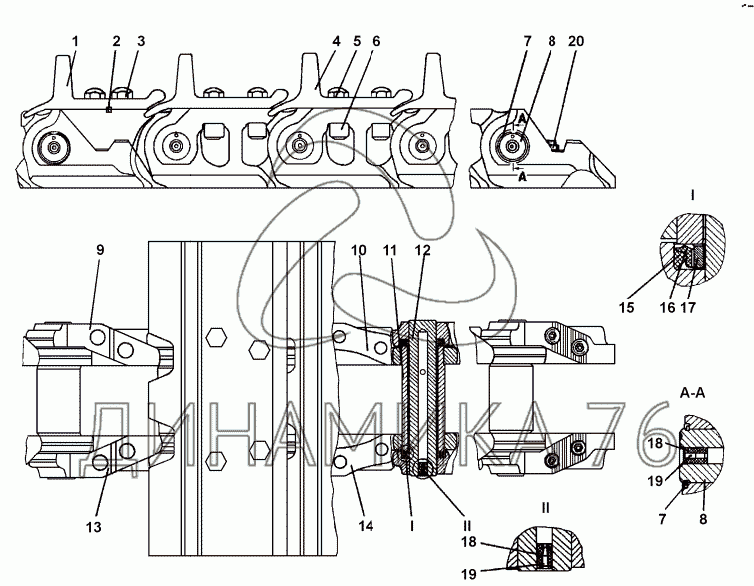 1 2 3 4 5 6 7 8 20
A
A
I
15 16 17
9
10 11 12
A-A
18
19
7 8
13
14
I
II
II
18
19
ДИНАМИКА 76