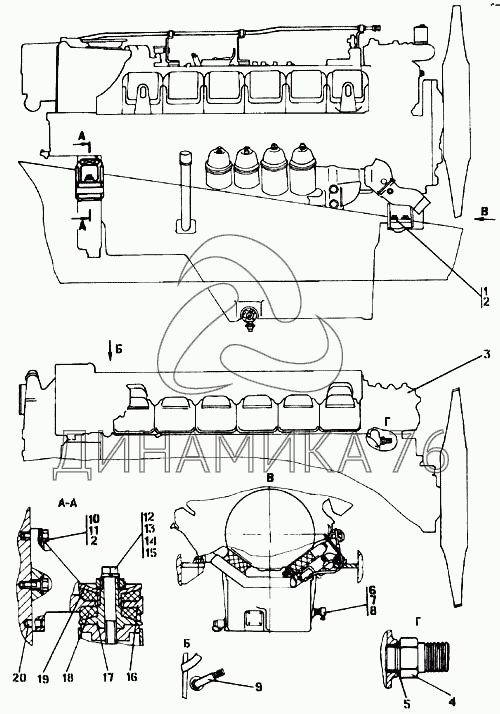 А
А
В
1
2
Б
3
Г
ДИНАМИКА 76
А-А
10
11
2
12
13
14
15
В
6
7
8
20
19
18
17
16
Б
9
Г
5
4