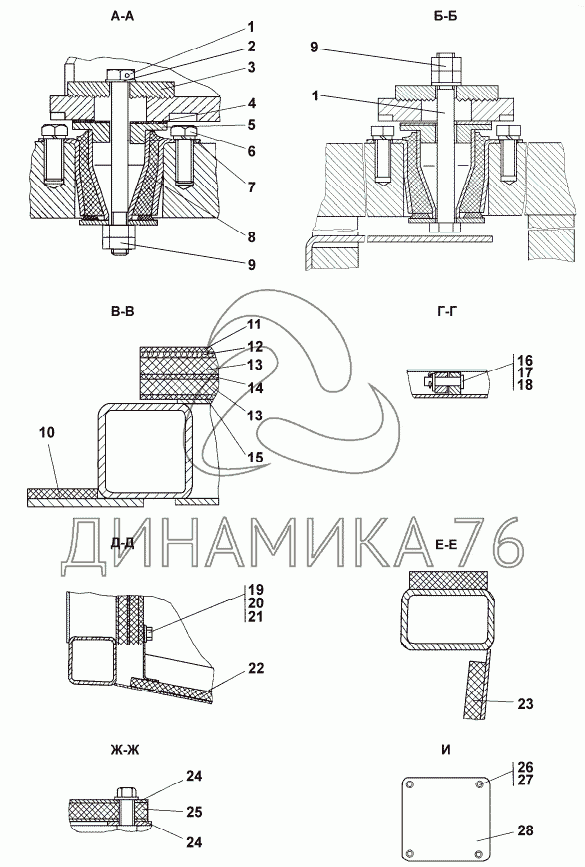 А-А

1
2
3
4
5
6
7
8
9

Б-Б

9
1

В-В

11
12
13
14
13
15
10

Г-Г

16
17
18

ДИНАМИКА 76

Д-Д

19
20
21
22

Е-Е

23

Ж-Ж

24
25
24

И

26
27
28