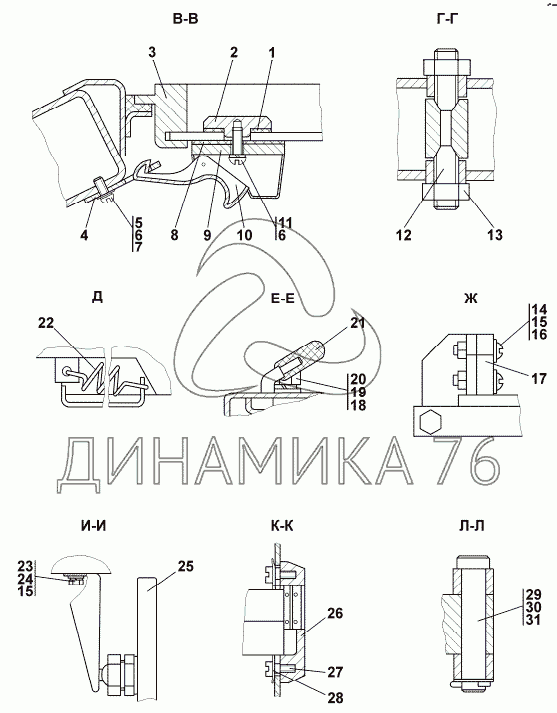 В-В
3
2
1
4
5
6
7
8
9
10
11
6

Г-Г
12
13

Д
22

Е-Е
21
20
19
18

Ж
14
15
16
17

ДИНАМИКА 76

И-И
23
24
15
25

К-К
26
27
28

Л-Л
29
30
31