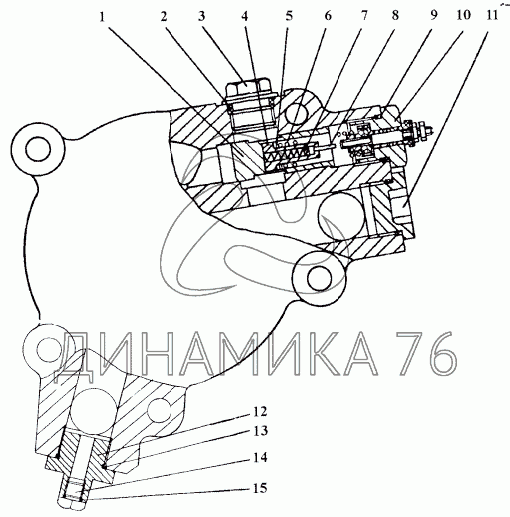 1 2 3 4 5 6 7 8 9 10 11

ДИНАМИКА 76

12
13
14
15