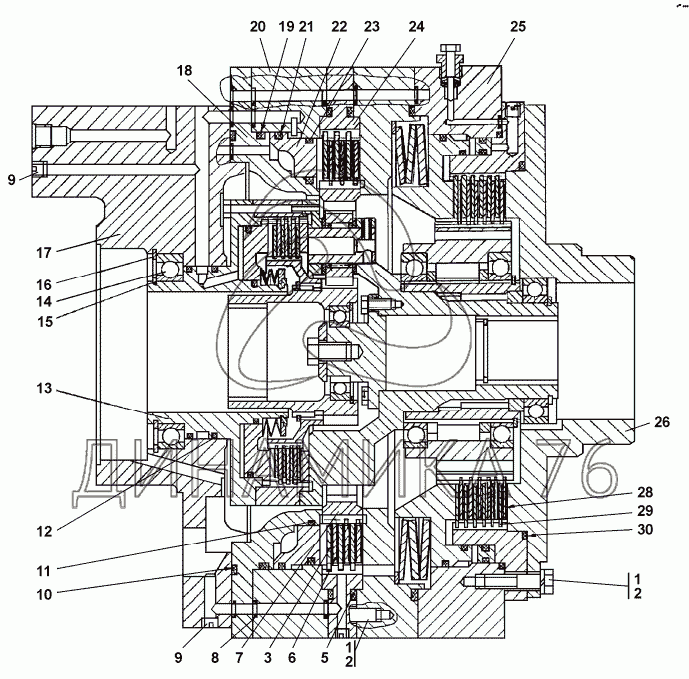 20 19 21 22 23 24 25
18
9
17
16
14
15
13
12
11
10
9 8 7 3 6 5 1 2
26
28
29
30
1
2
ДИНАМИКА 76