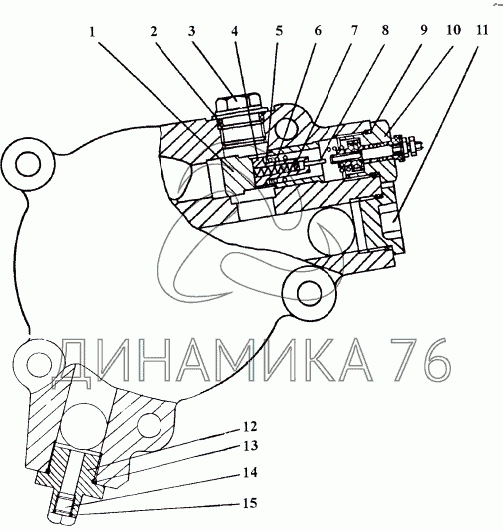 1 2 3 4 5 6 7 8 9 10 11

ДИНАМИКА 76

12
13
14
15