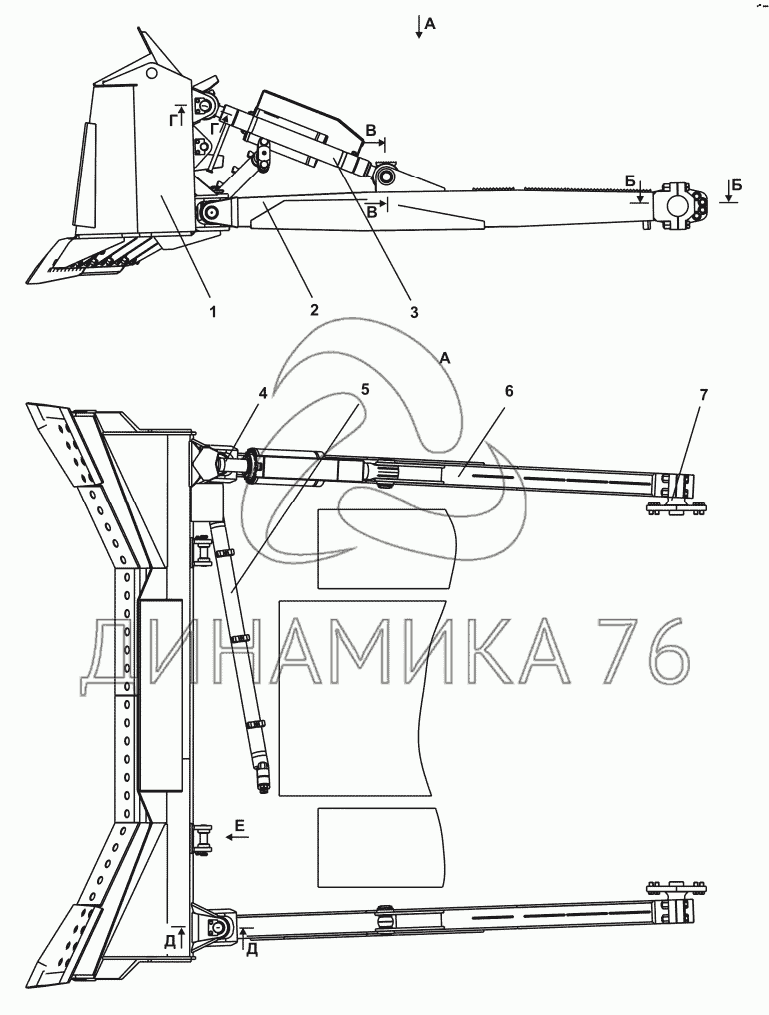 А

Г

Г

В

В

Б

Б

1

2

3

А

4

5

6

7

ДИНАМИКА 76

Е

Д

Д