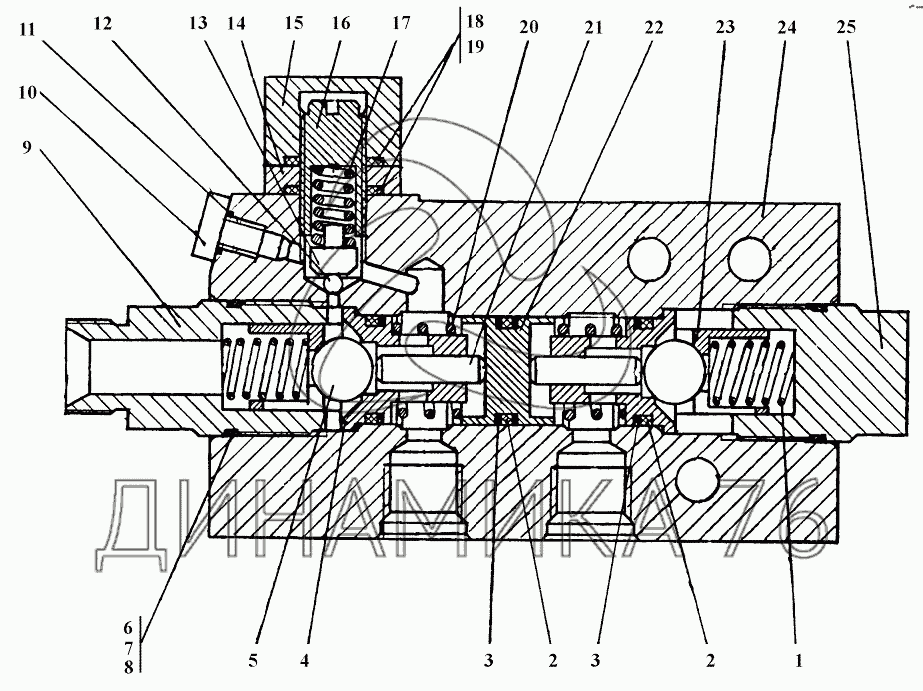 11 12 13 14 15 16 17 18 19 20 21 22 23 24 25

10

9

ДИНАМИКА 76

6
7
8

5 4 3 2 3 2 1