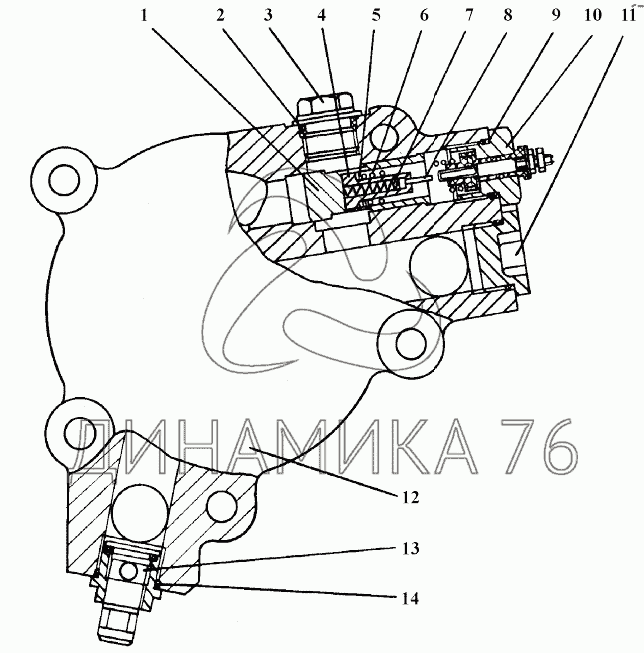 1 2 3 4 5 6 7 8 9 10 11

ДИНАМИКА 76

12

13

14