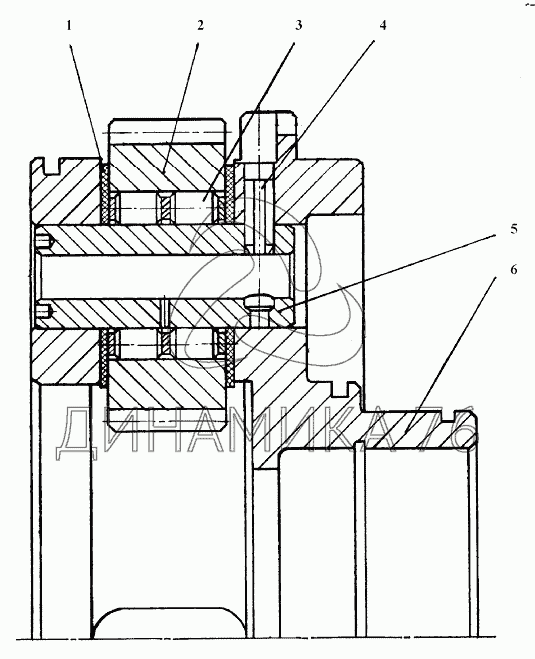 1
2
3
4
5
6
ДИНАМИКА76