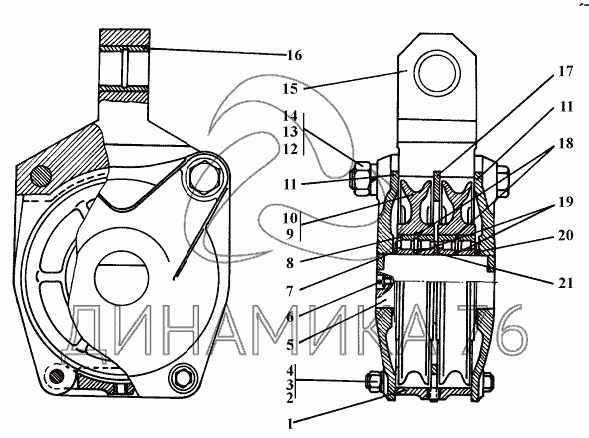 16
15
14
13
12
11
10
9
8
7
6
5
4
3
2
1
17
11
18
19
20
21
ДИНАМИКА 76