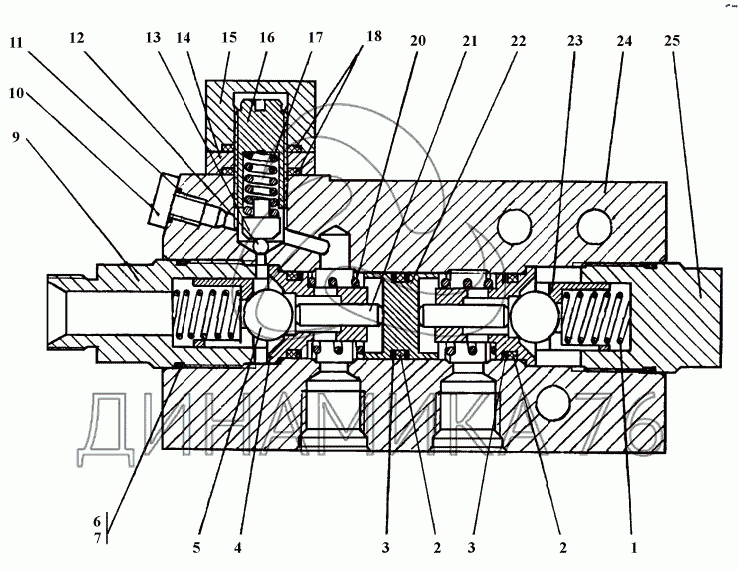 11 12 13 14 15 16 17 18 20 21 22 23 24 25

10

9

ДИНАМИКА 76

6
7

5 4 3 2 3 2 1